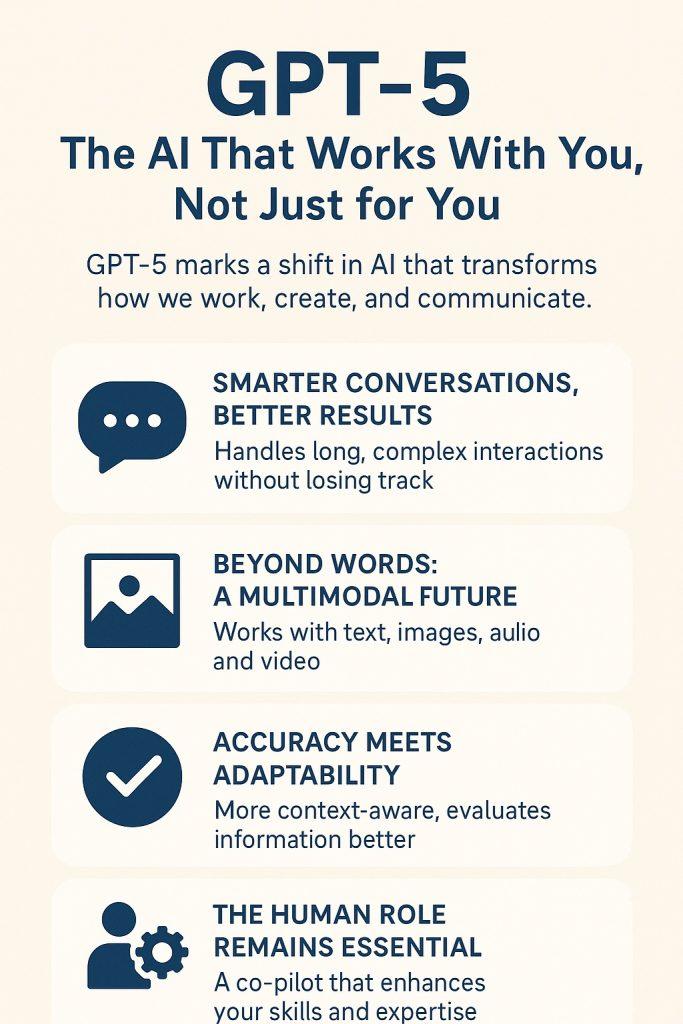 GPT-5
The AI That Works With You, Not Just for You

GPT-5 marks a shift in AI that transforms how we work, create, and communicate.

SMARTER CONVERSATIONS, BETTER RESULTS
Handles long, complex interactions without losing track

BEYOND WORDS: A MULTIMODAL FUTURE
Works with text, images, aulio and video

ACCURACY MEETS ADAPTABILITY
More context-aware, evaluates information better

THE HUMAN ROLE REMAINS ESSENTIAL
A co-pilot that enhances your skills and expertise